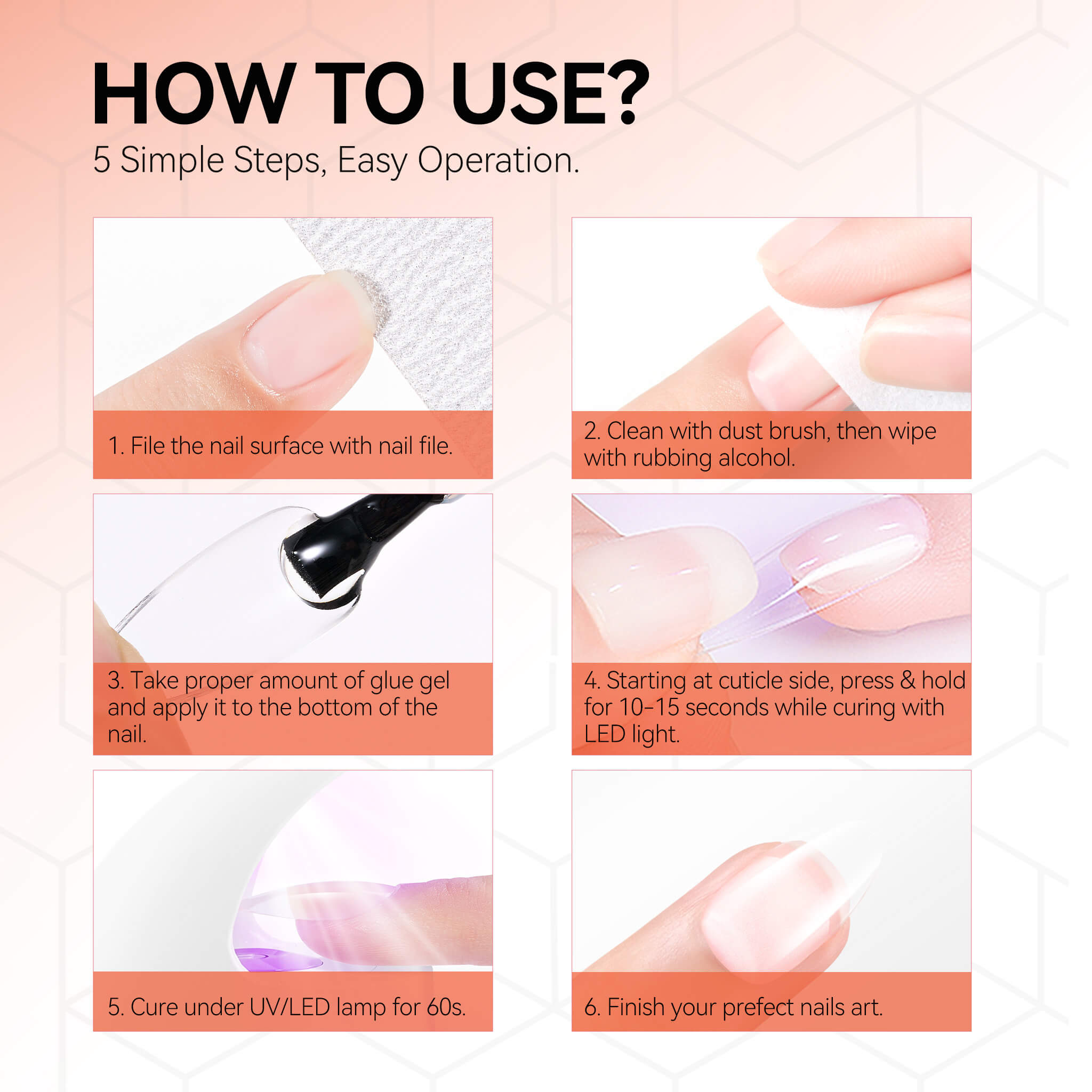 HOW TO USE?

5 Simple Steps, Easy Operation.

1. File the nail surface with nail file.

2. Clean with dust brush, then wipe with rubbing alcohol.

3. Take proper amount of glue gel and apply it to the bottom of the nail.

4. Starting at cuticle side, press & hold for 10-15 seconds while curing with LED light.

5. Cure under UV/LED lamp for 60s.

6. Finish your prefect nails art.