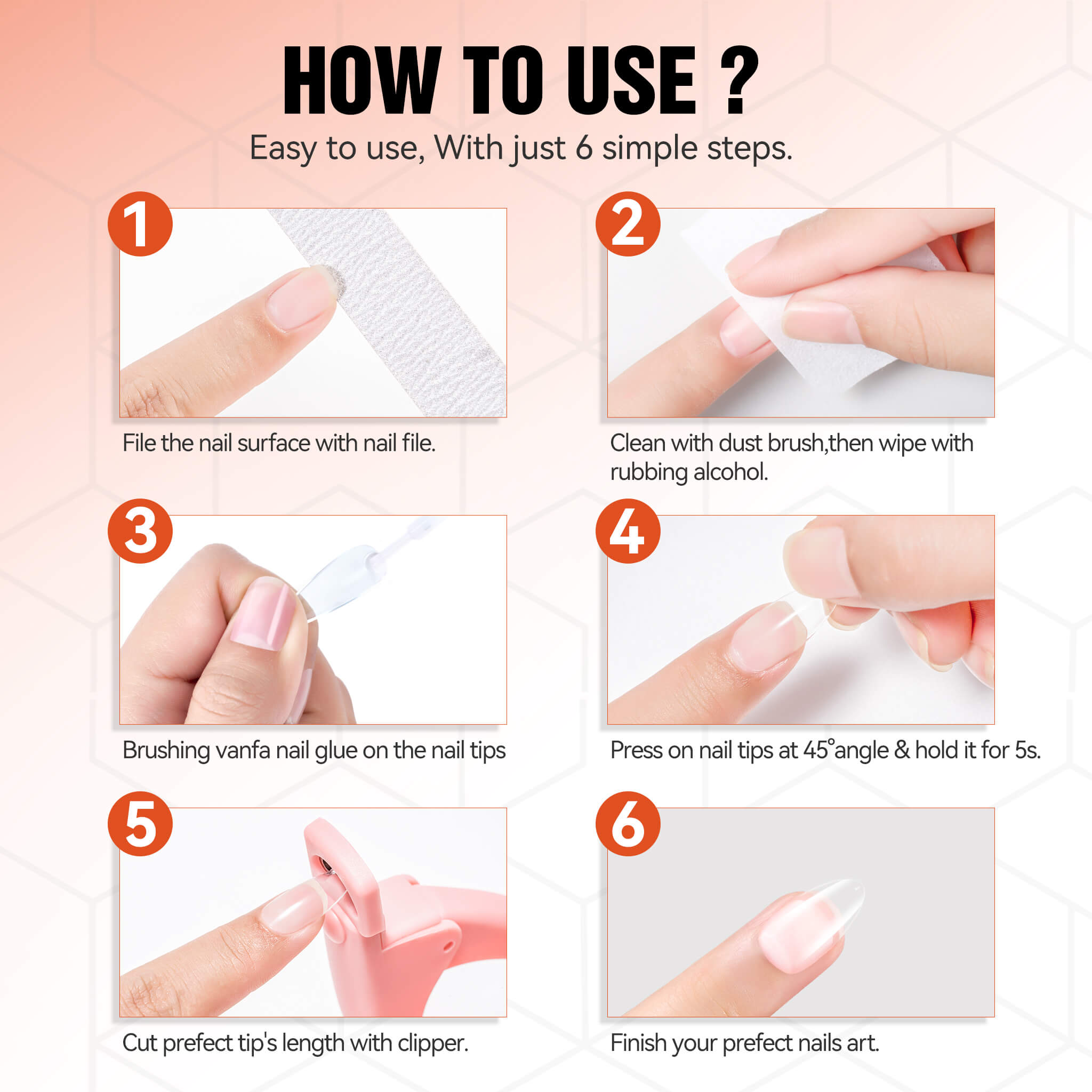 HOW TO USE ?
Easy to use, With just 6 simple steps.

1
File the nail surface with nail file.

2
Clean with dust brush,then wipe with rubbing alcohol.

3
Brushing vanfa nail glue on the nail tips

4
Press on nail tips at 45°angle & hold it for 5s.

5
Cut prefect tip's length with clipper.

6
Finish your prefect nails art.